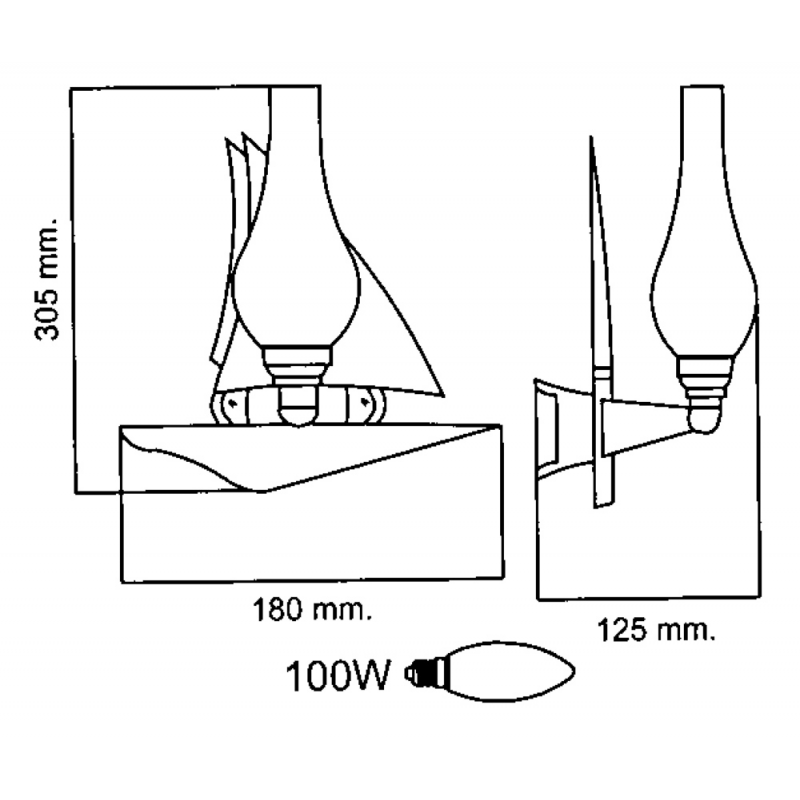 305 mm.

180 mm.

125 mm.

100W