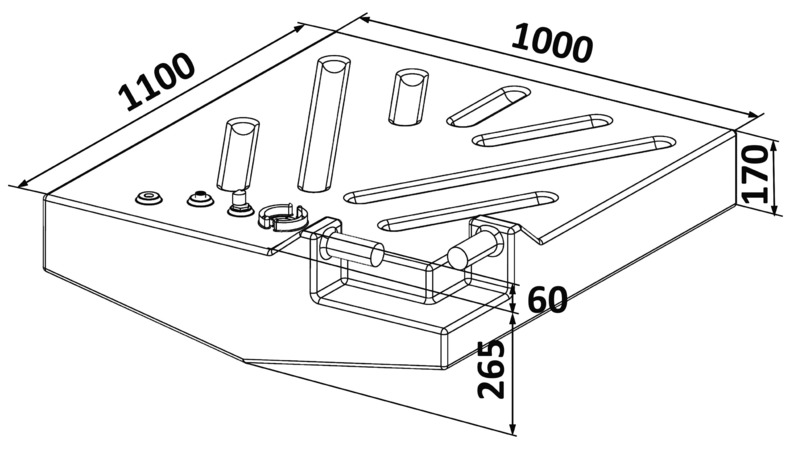 1100
1000
170
60
265