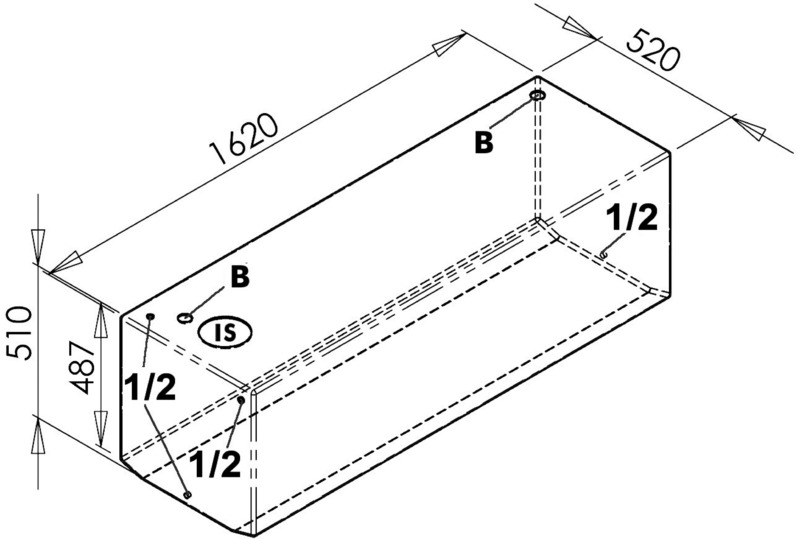 520
1620
B
1/2
B
IS
510
487
1/2
1/2